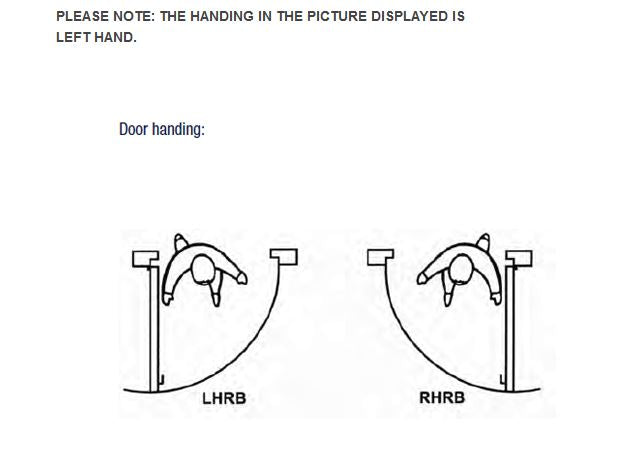 PLEASE NOTE: THE HANDING IN THE PICTURE DISPLAYED IS LEFT HAND.

Door handing:

LHRB

RHRB