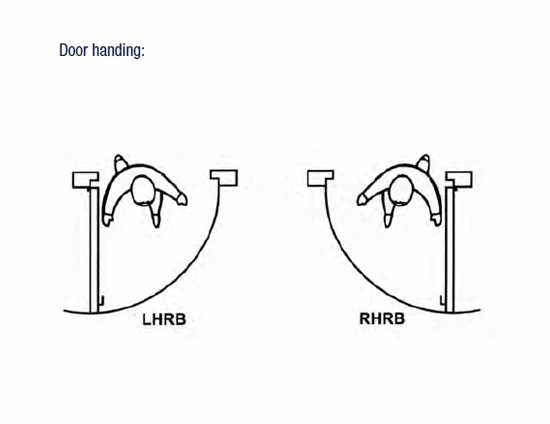 Door handing:

LHRB

RHRB